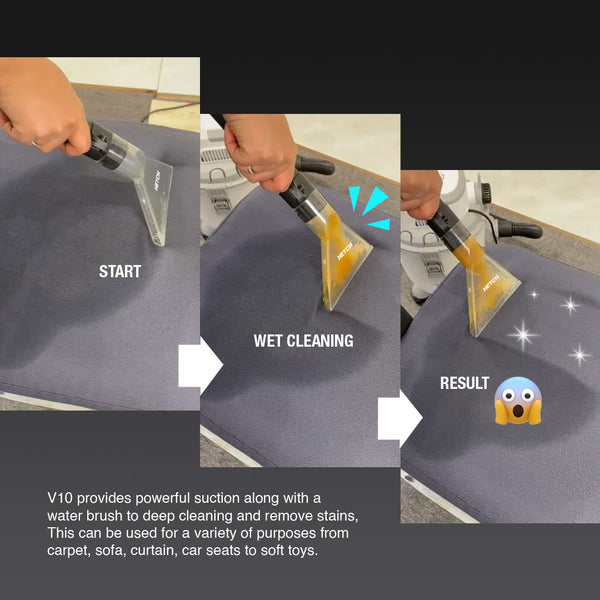 HETCH

START

HETCH

WET CLEANING

HETCH

RESULT

V10 provides powerful suction along with a water brush to deep cleaning and remove stains, This can be used for a variety of purposes from carpet, sofa, curtain, car seats to soft toys.